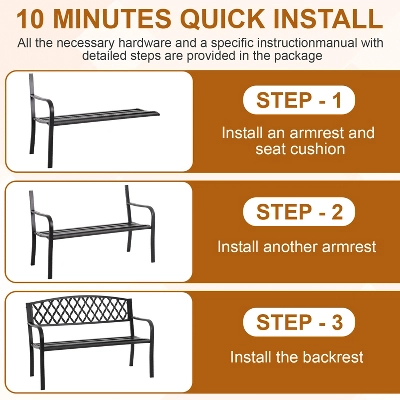 10 MINUTES QUICK INSTALL

All the necessary hardware and a specific instructionmanual with detailed steps are provided in the package

STEP - 1

Install an armrest and seat cushion

STEP - 2

Install another armrest

STEP - 3

Install the backrest