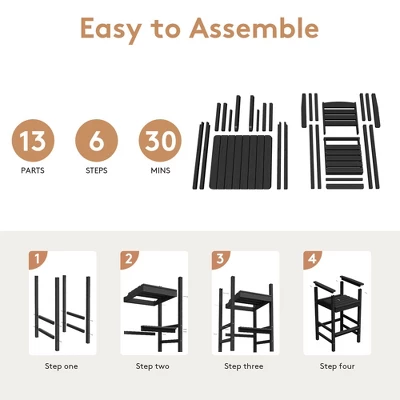 Easy to Assemble

13
PARTS

6
STEPS

30
MINS

1
Step one

2
Step two

3
Step three

4
Step four