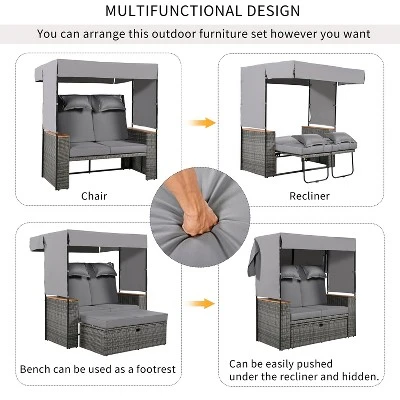 MULTIFUNCTIONAL DESIGN

You can arrange this outdoor furniture set however you want

Chair

Recliner

Bench can be used as a footrest

Can be easily pushed under the recliner and hidden.